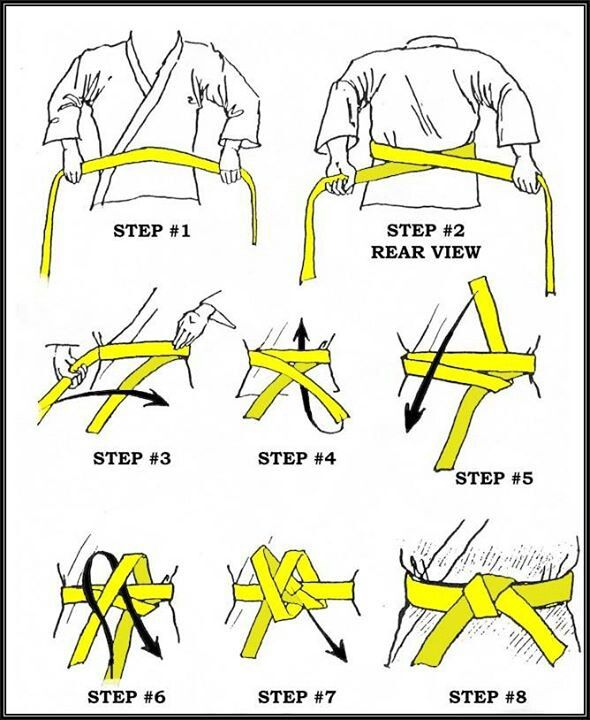 STEP #1

STEP #2
REAR VIEW

STEP #3

STEP #4

STEP #5

STEP #6

STEP #7

STEP #8